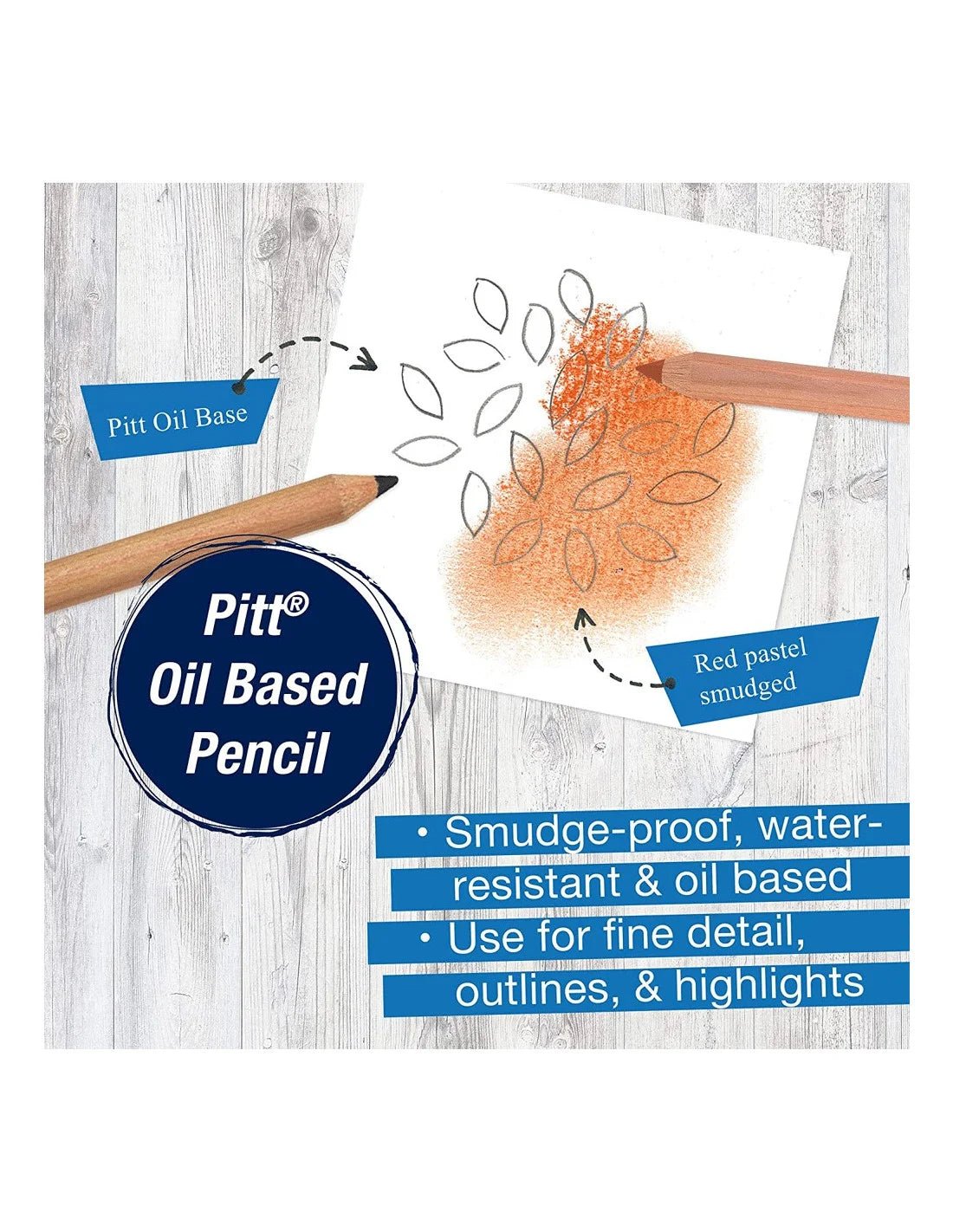 Pitt Oil Base

Red pastel smudged

Pitt®
Oil Based
Pencil

• Smudge-proof, water-resistant & oil based
• Use for fine detail, outlines, & highlights